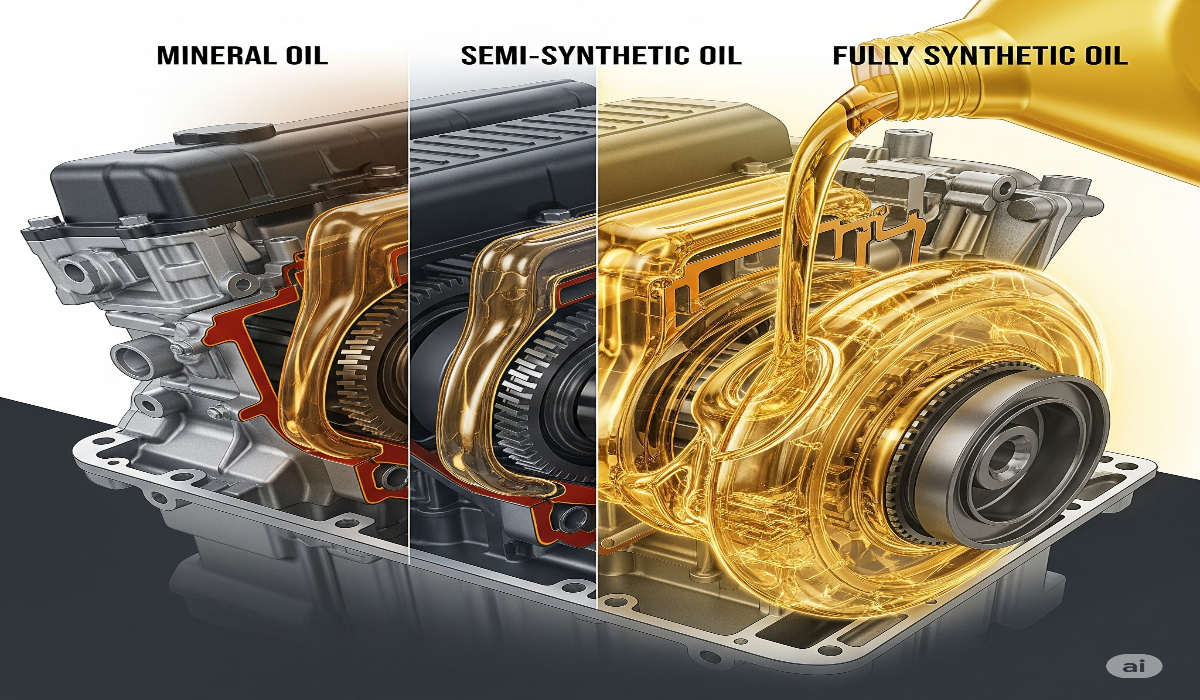 MINERAL OIL

SEMI-SYNTHETIC OIL

FULLY SYNTHETIC OIL

ai